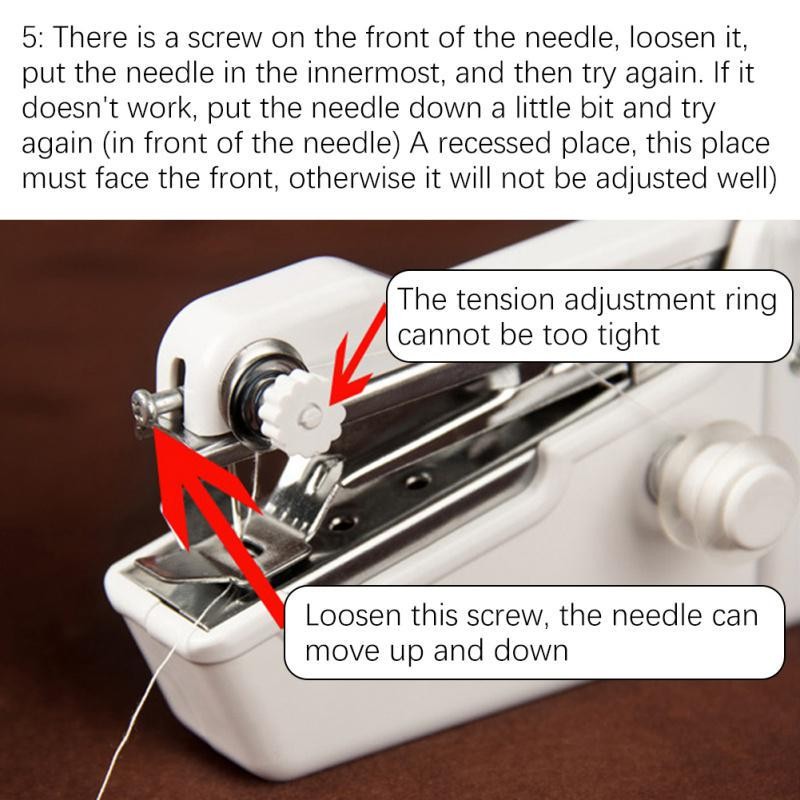 5: There is a screw on the front of the needle, loosen it, put the needle in the innermost, and then try again. If it doesn't work, put the needle down a little bit and try again (in front of the needle) A recessed place, this place must face the front, otherwise it will not be adjusted well)

The tension adjustment ring cannot be too tight

Loosen this screw, the needle can move up and down