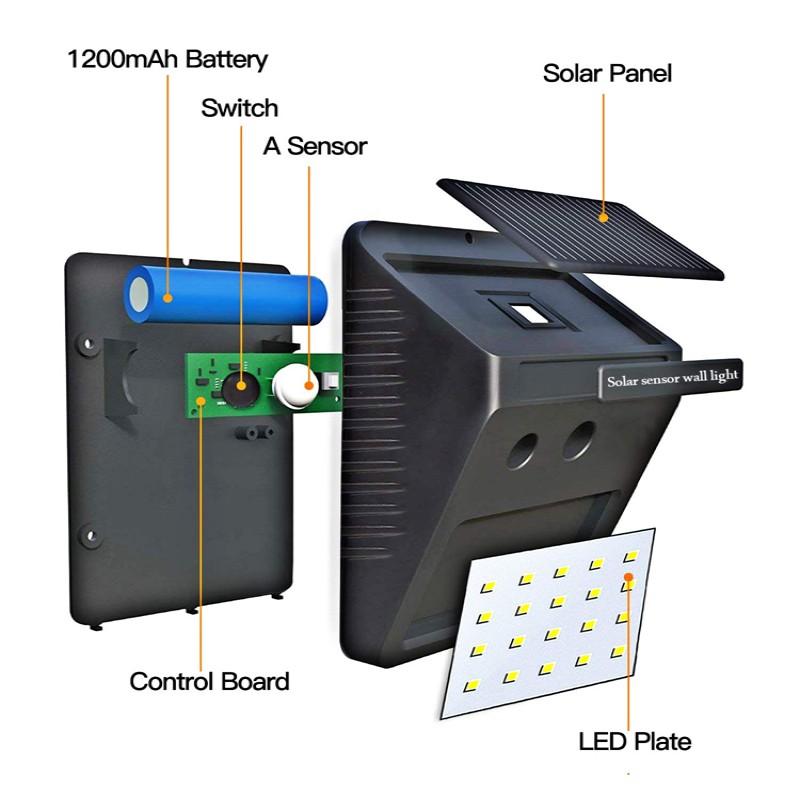 1200mAh Battery

Switch

A Sensor

Solar Panel

Solar sensor wall light

Control Board

LED Plate